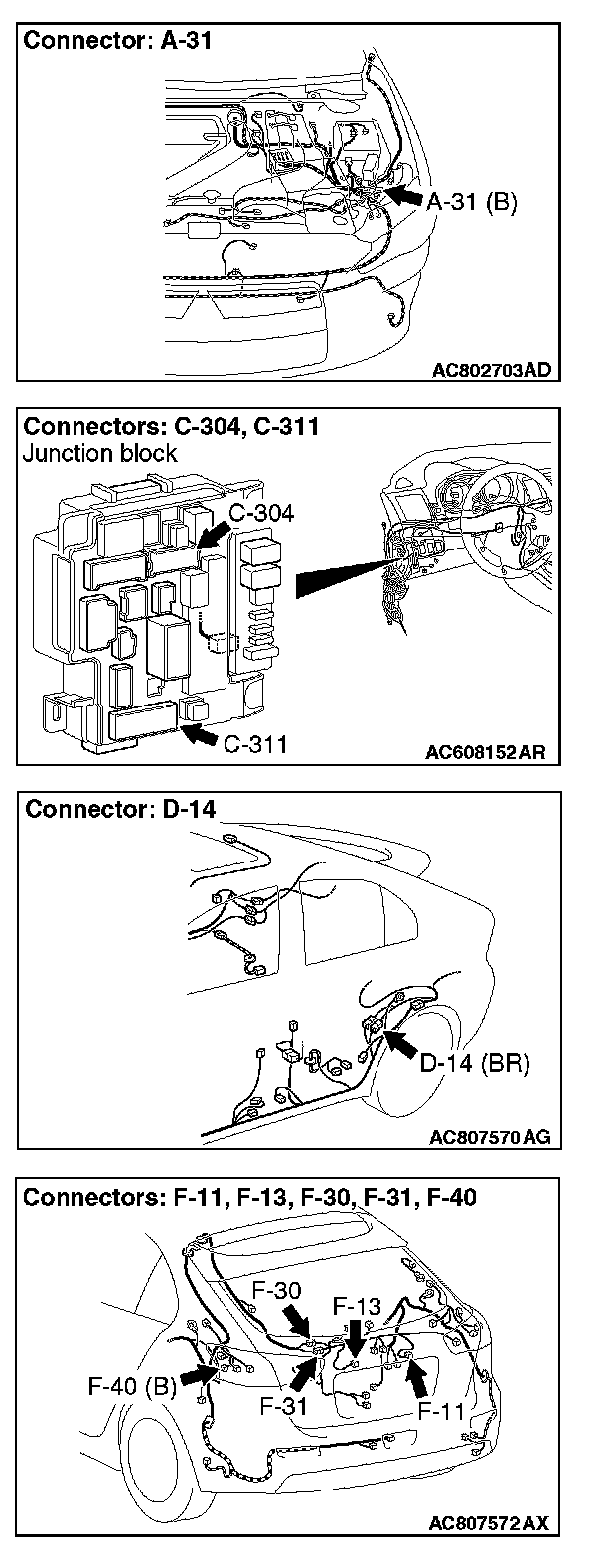 Connector: A-31

A-31 (B)

AC802703AD

Connectors: C-304, C-311
Junction block

C-304

C-311

AC608152AR

Connector: D-14

D-14 (BR)

AC807570AG

Connectors: F-11, F-13, F-30, F-31, F-40

F-30

F-13

F-40 (B)

F-31

F-11

AC807572AX