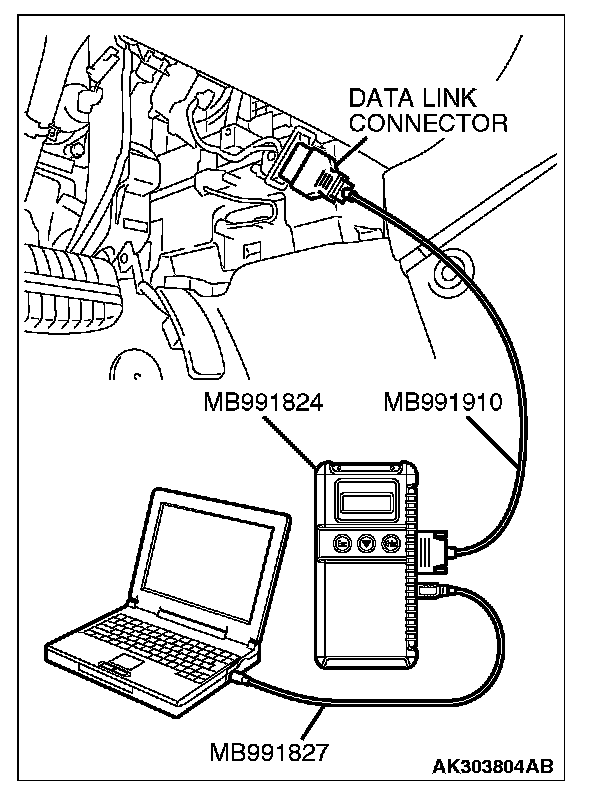 DATA LINK CONNECTOR

MB991824

MB991910

MB991827

AK303804AB