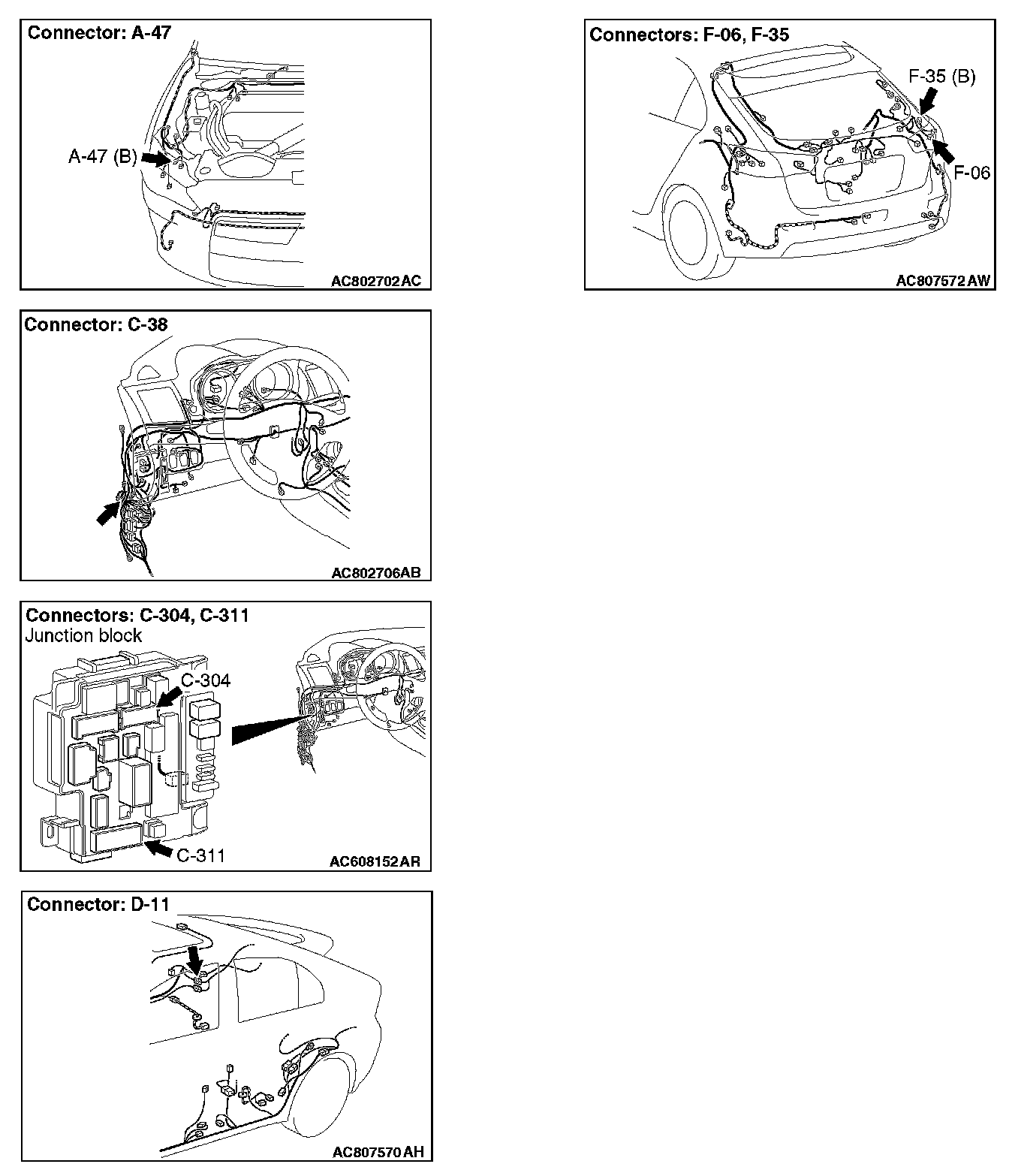 Connector: A-47

A-47 (B)

AC802702AC

Connector: C-38

AC802706AB

Connectors: C-304, C-311
Junction block

C-304

C-311

AC608152AR

Connector: D-11

AC807570AH

Connectors: F-06, F-35

F-35 (B)

F-06

AC807572AW