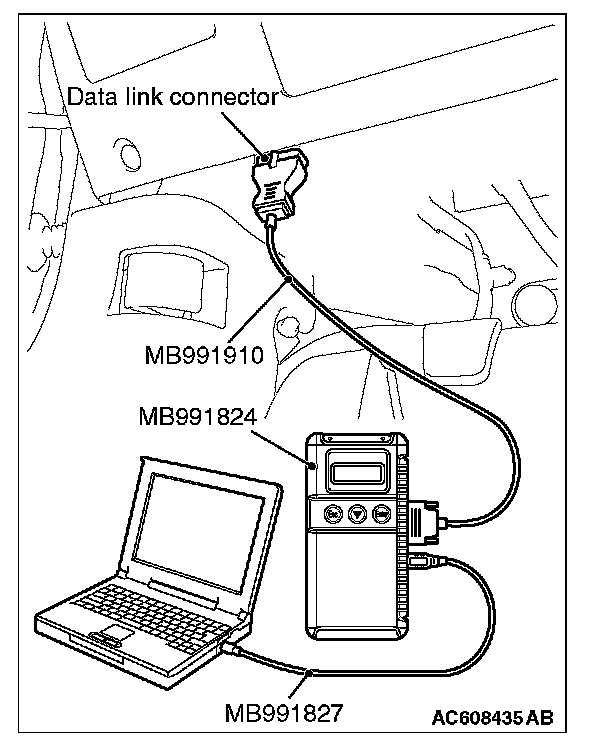 Data link connector

MB991910

MB991824

MB991827

AC608435 AB