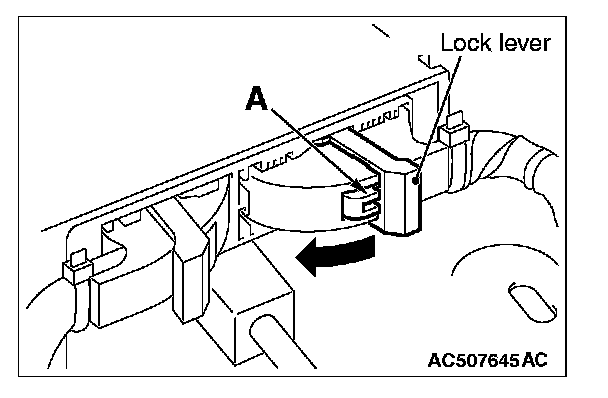 Lock lever
A
AC507645AC