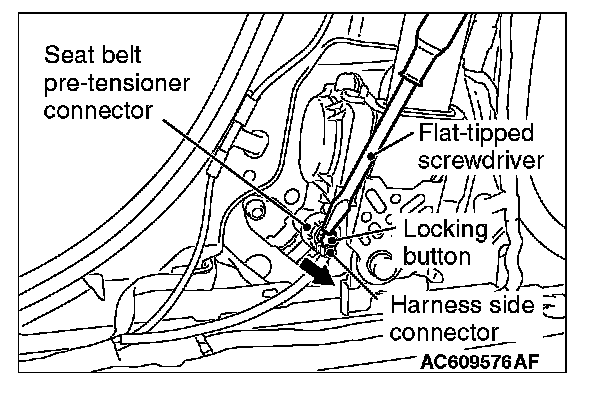 Seat belt pre-tensioner connector

Flat-tipped screwdriver

Locking button

Harness side connector

AC609576AF