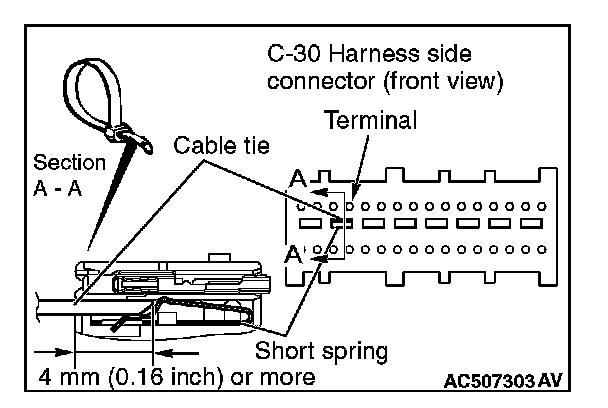 C-30 Harness side connector (front view)

Terminal

Cable tie

Section A - A

A

A

Short spring

4 mm (0.16 inch) or more

AC507303 AV