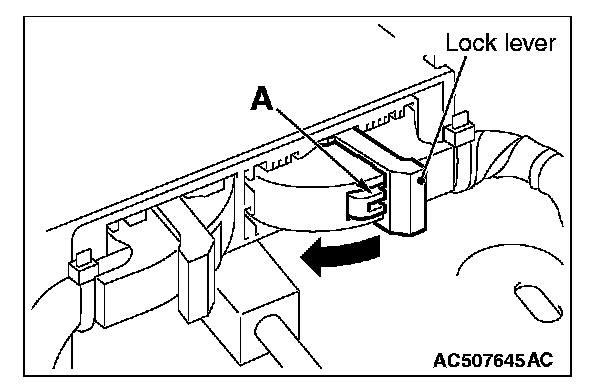 Lock lever
A
AC507645AC