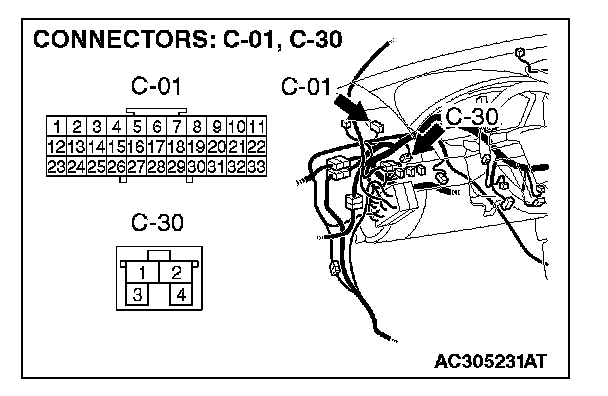 CONNECTORS: C-01, C-30

C-01

| 1 | 2 | 3 | 4 | 5 | 6 | 7 | 8 | 9 | 10 | 11 |
|---|---|---|---|---|---|---|---|---|---|---|
| 12 | 13 | 14 | 15 | 16 | 17 | 18 | 19 | 20 | 21 | 22 |
| 23 | 24 | 25 | 26 | 27 | 28 | 29 | 30 | 31 | 32 | 33 |

C-30

| 1 | 2 |
|---|---|
| 3 | 4 |

C-01

C-30

AC305231AT