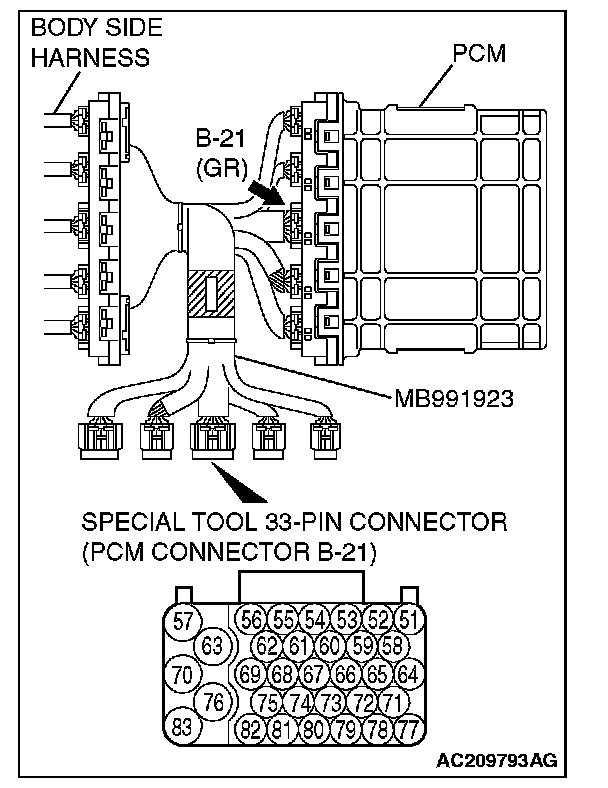 BODY SIDE HARNESS

PCM

B-21 (GR)

MB991923

SPECIAL TOOL 33-PIN CONNECTOR (PCM CONNECTOR B-21)

57
56 55 54 53 52 51
63
62 61 60 59 58
70
69 68 67 66 65 64
76
75 74 73 72 71
83
82 81 80 79 78 77

AC209793AG