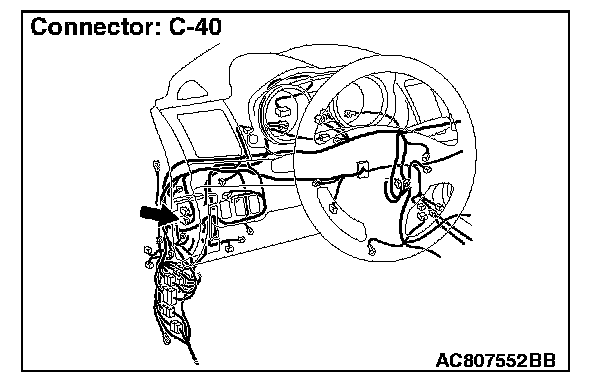 Connector: C-40

AC807552BB