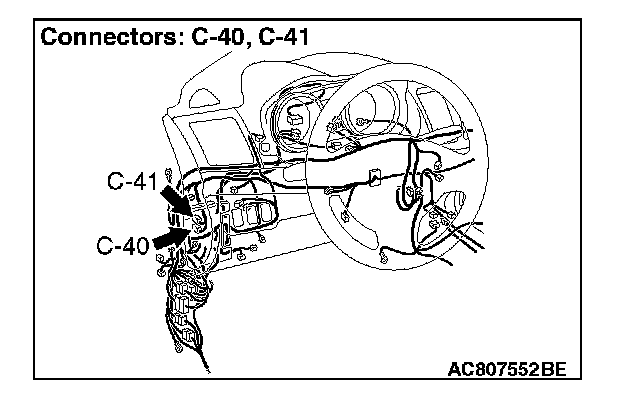 Connectors: C-40, C-41

C-41

C-40

AC807552BE