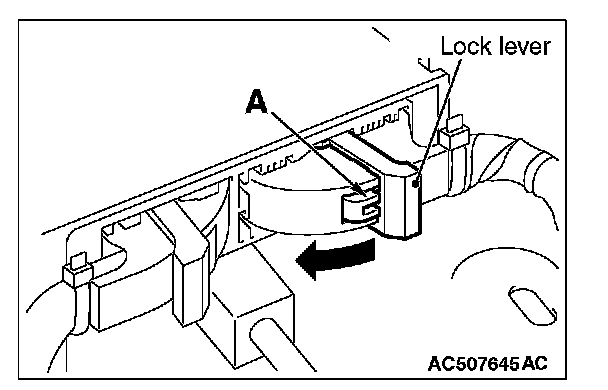 Lock lever
A
AC507645AC