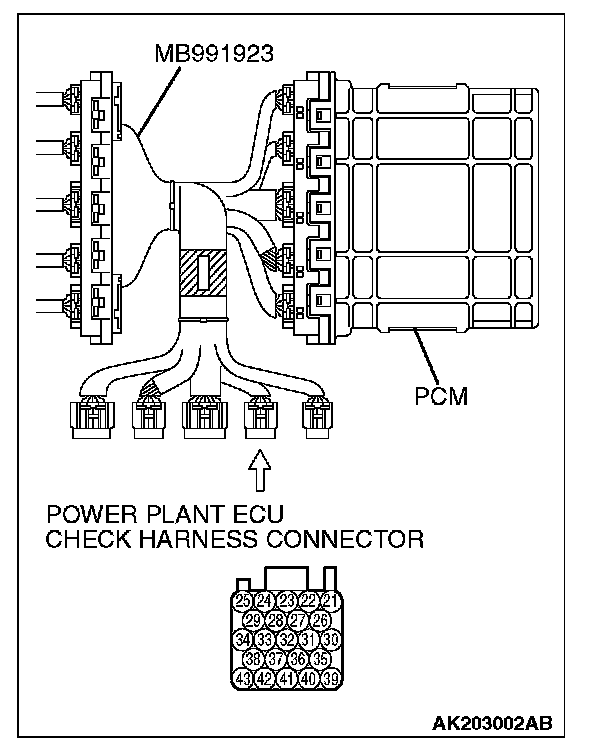 MB991923

PCM

POWER PLANT ECU
CHECK HARNESS CONNECTOR

25 24 23 22 21
29 28 27 26
34 33 32 31 30
38 37 36 35
43 42 41 40 39

AK203002AB