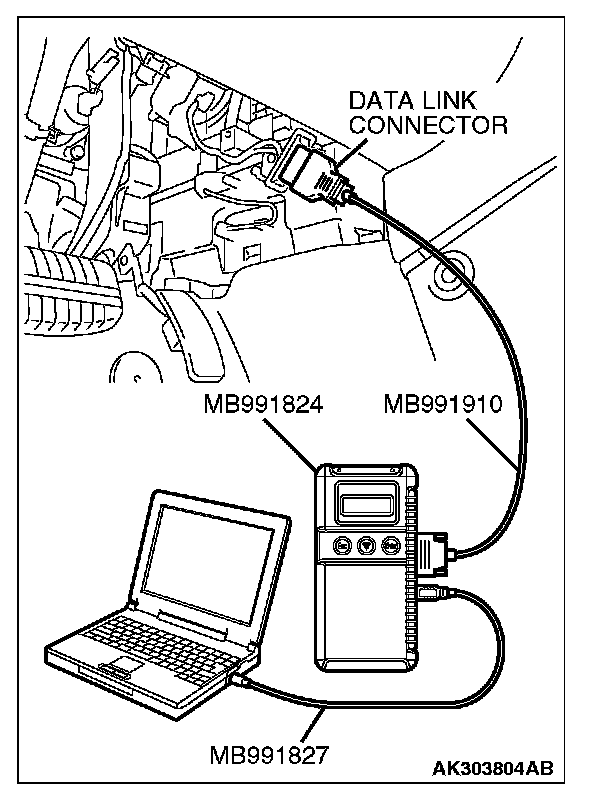 DATA LINK CONNECTOR

MB991824

MB991910

MB991827

AK303804AB