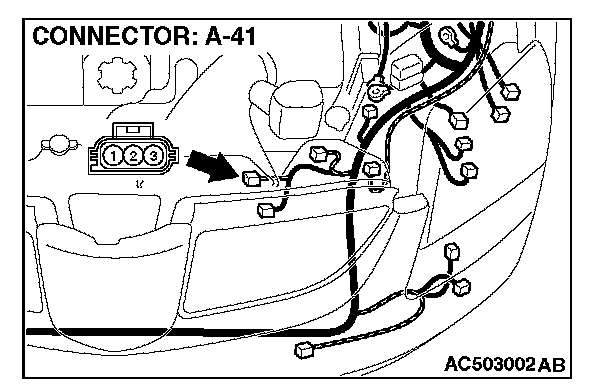 CONNECTOR: A-41

1 2 3

AC503002 AB