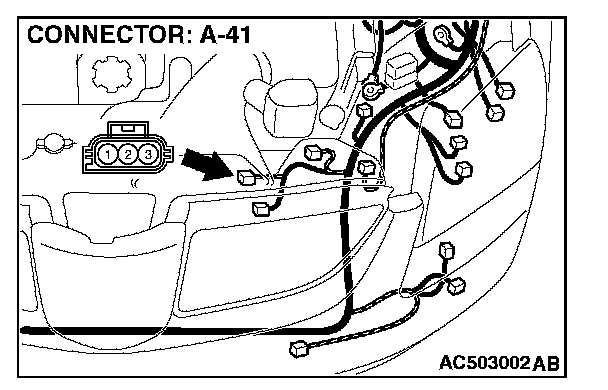 CONNECTOR: A-41

1 2 3

AC503002 AB