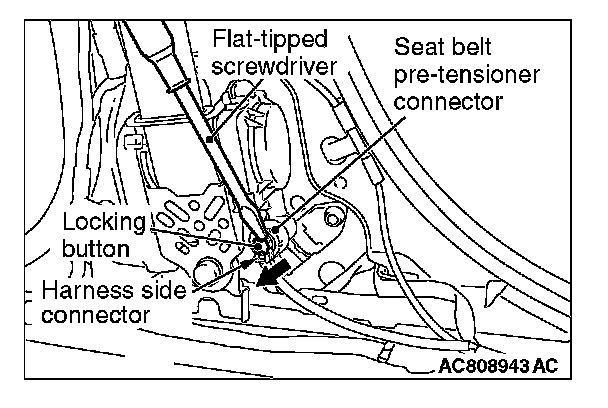 Flat-tipped screwdriver

Seat belt pre-tensioner connector

Locking button

Harness side connector

AC808943 AC