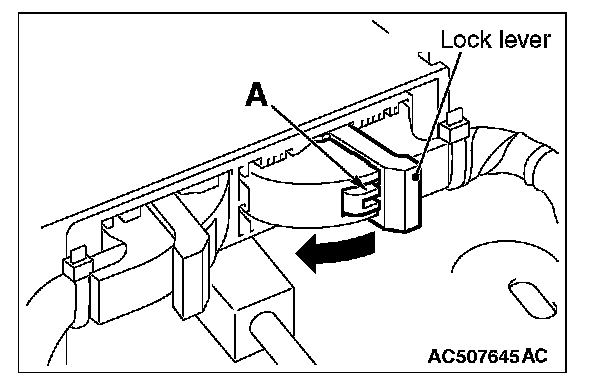 Lock lever

A

AC507645AC