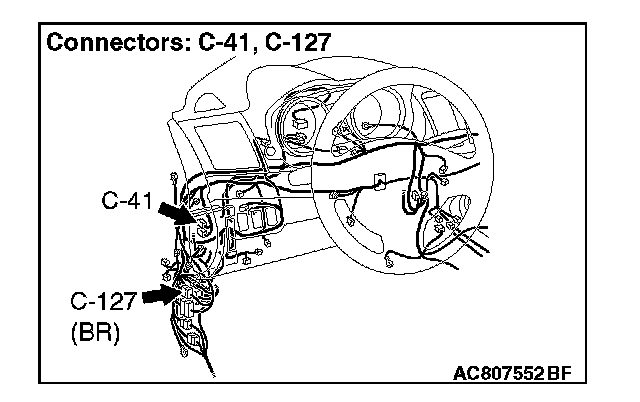 Connectors: C-41, C-127

C-41

C-127
(BR)

AC807552BF