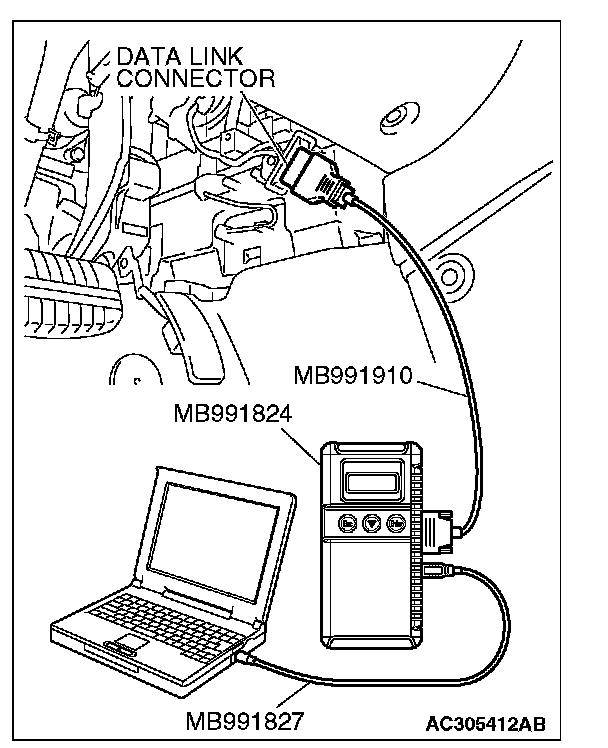 DATA LINK CONNECTOR

MB991910

MB991824

MB991827

AC305412AB