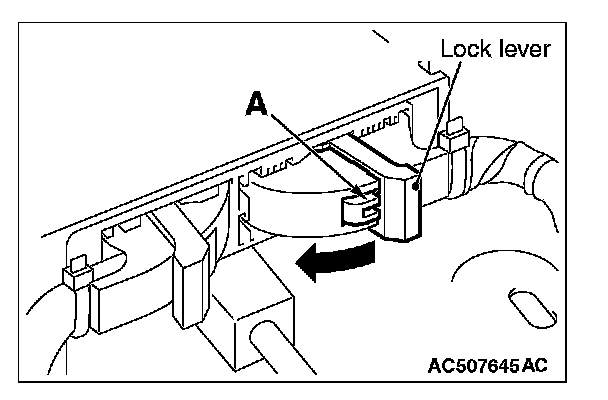 Lock lever

A

AC507645AC