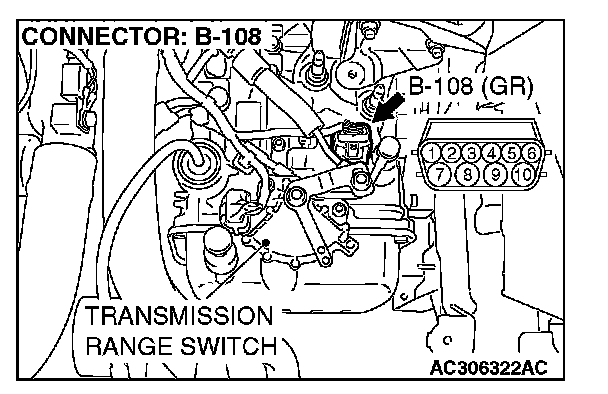 CONNECTOR: B-108

B-108 (GR)

1 2 3 4 5 6
7 8 9 10

TRANSMISSION RANGE SWITCH

AC306322AC