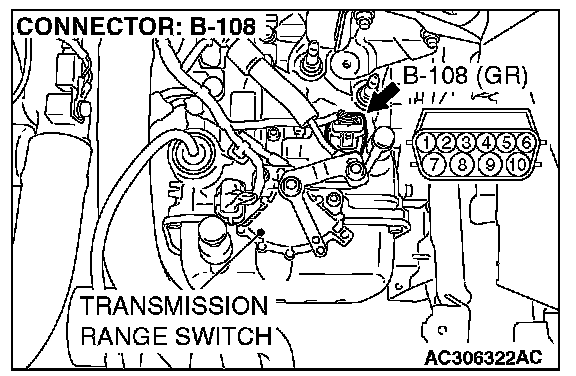 CONNECTOR: B-108

B-108 (GR)

1 2 3 4 5 6
7 8 9 10

TRANSMISSION RANGE SWITCH

AC306322AC