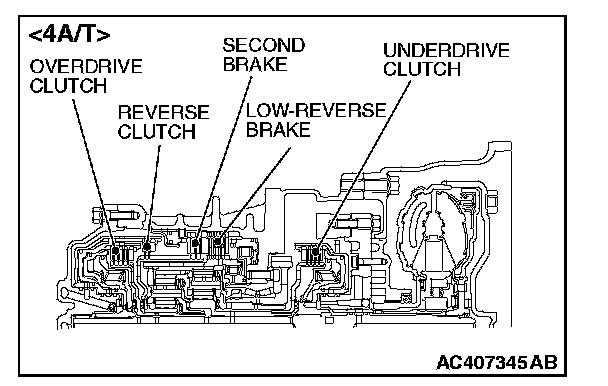 <4A/T>
OVERDRIVE CLUTCH
REVERSE CLUTCH
SECOND BRAKE
LOW-REVERSE BRAKE
UNDERDRIVE CLUTCH
AC407345AB