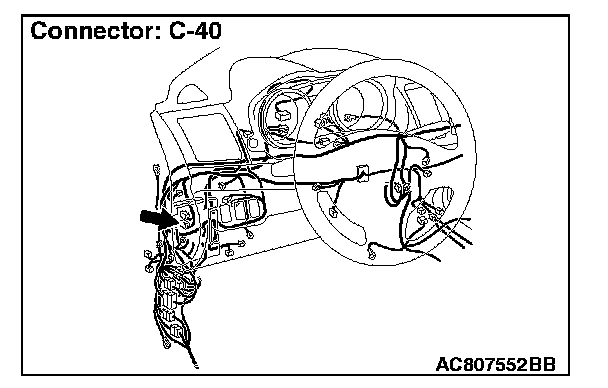 Connector: C-40

AC807552BB