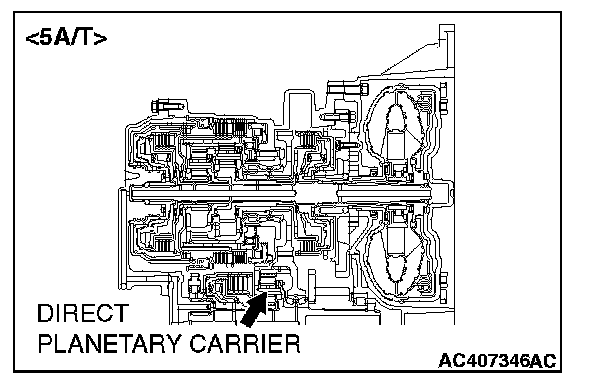 <5A/T>

DIRECT PLANETARY CARRIER

AC407346AC