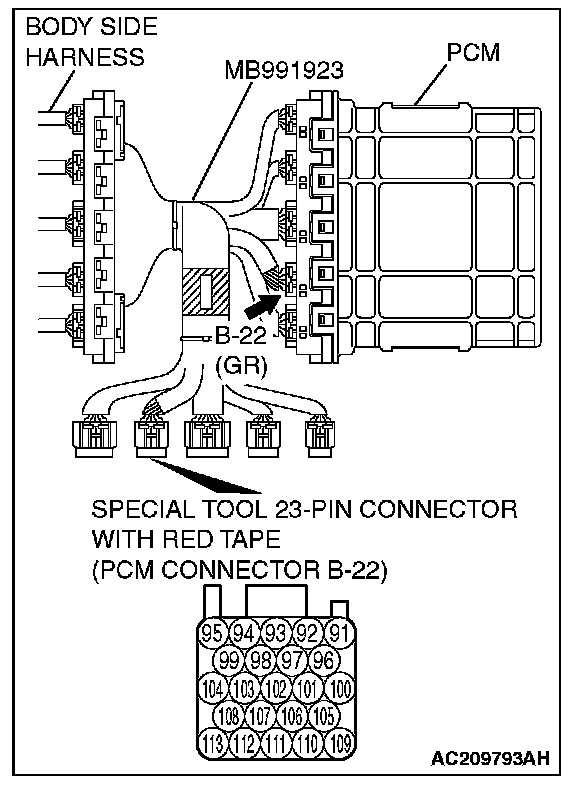 BODY SIDE HARNESS

MB991923

PCM

B-22 (GR)

SPECIAL TOOL 23-PIN CONNECTOR WITH RED TAPE (PCM CONNECTOR B-22)

95 94 93 92 91
99 98 97 96
104 103 102 101 100
108 107 106 105
113 112 111 110 109

AC209793AH