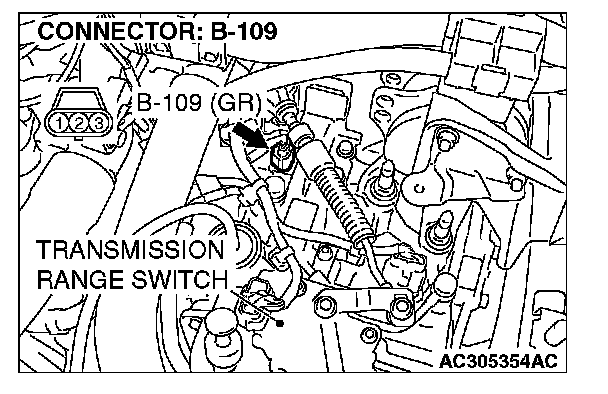 CONNECTOR: B-109

1 2 3

B-109 (GR)

TRANSMISSION RANGE SWITCH

AC305354AC