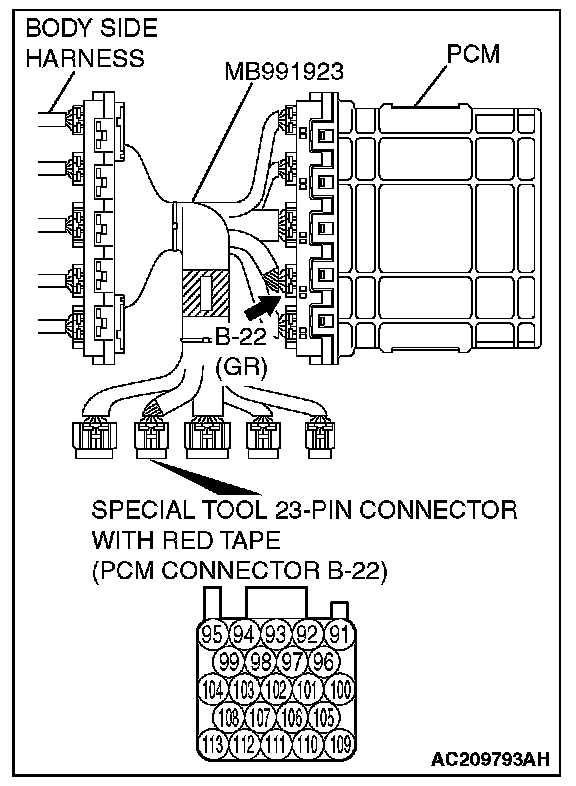 BODY SIDE HARNESS

MB991923

PCM

B-22 (GR)

SPECIAL TOOL 23-PIN CONNECTOR WITH RED TAPE (PCM CONNECTOR B-22)

95 94 93 92 91
99 98 97 96
104 103 102 101 100
108 107 106 105
113 112 111 110 109

AC209793AH