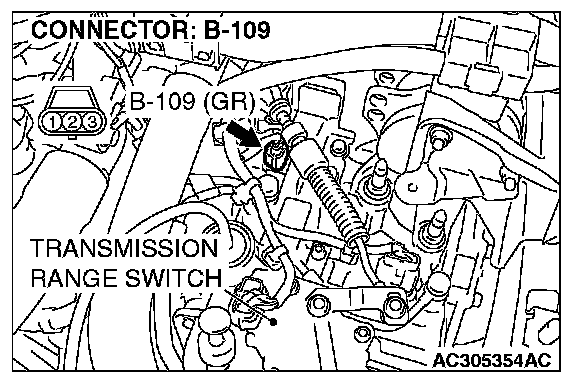 CONNECTOR: B-109

1 2 3

B-109 (GR)

TRANSMISSION RANGE SWITCH

AC305354AC