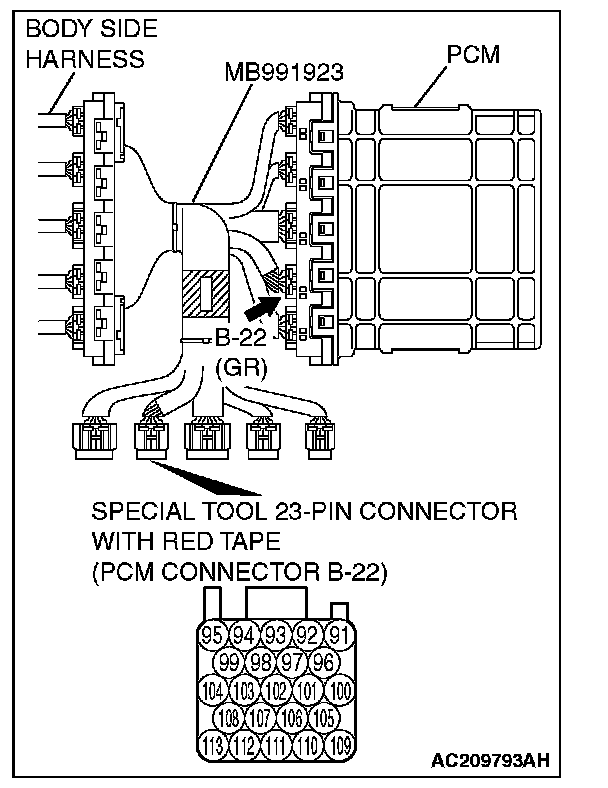 BODY SIDE HARNESS

MB991923

PCM

B-22
(GR)

SPECIAL TOOL 23-PIN CONNECTOR WITH RED TAPE
(PCM CONNECTOR B-22)

95 94 93 92 91
99 98 97 96
104 103 102 101 100
108 107 106 105
113 112 111 110 109

AC209793AH