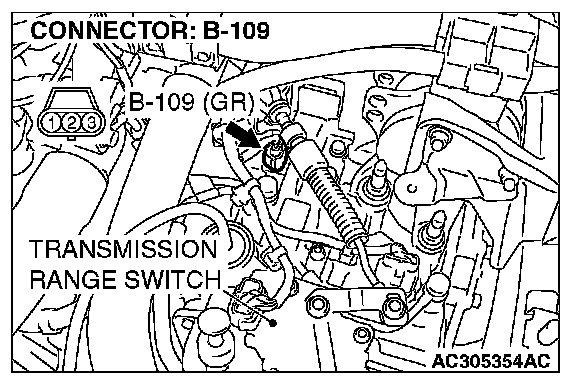 CONNECTOR: B-109

1 2 3

B-109 (GR)

TRANSMISSION RANGE SWITCH

AC305354AC