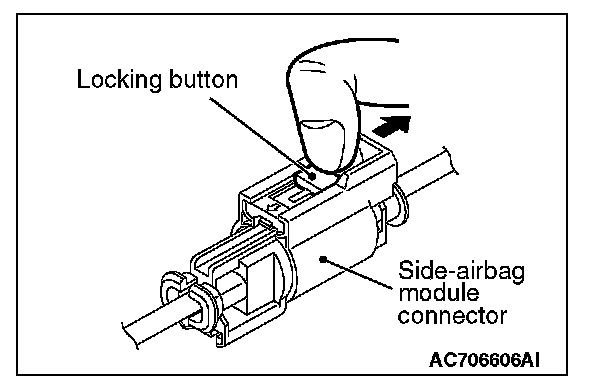 Locking button

Side-airbag module connector

AC706606AI