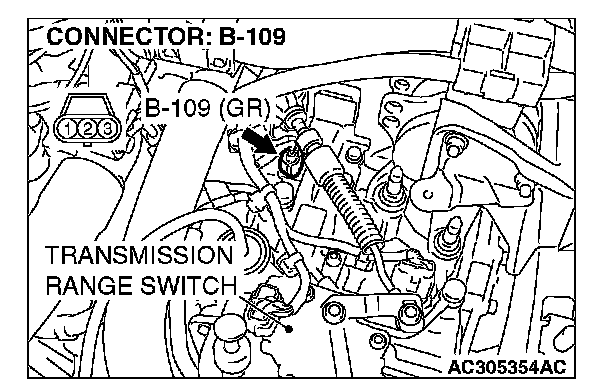 CONNECTOR: B-109

1 2 3

B-109 (GR)

TRANSMISSION RANGE SWITCH

AC305354AC