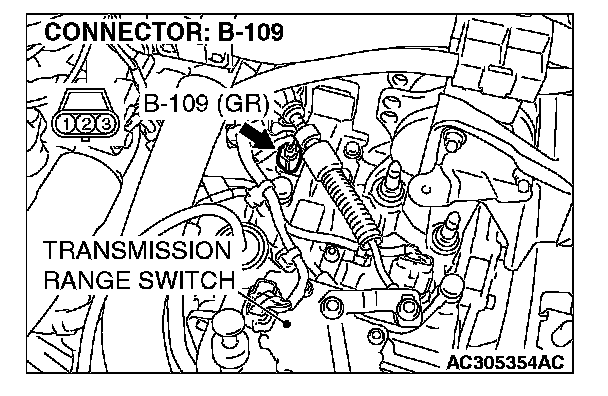 CONNECTOR: B-109

1 2 3

B-109 (GR)

TRANSMISSION RANGE SWITCH

AC305354AC