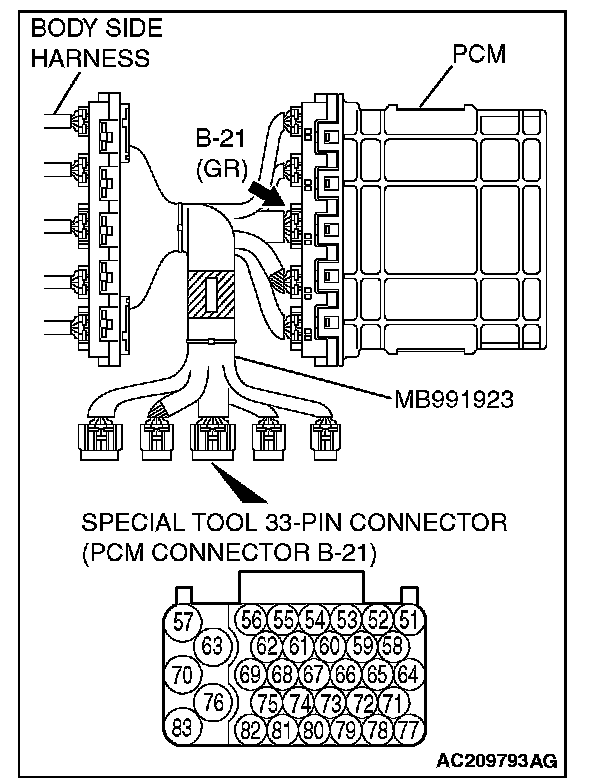 BODY SIDE HARNESS

PCM

B-21 (GR)

MB991923

SPECIAL TOOL 33-PIN CONNECTOR (PCM CONNECTOR B-21)

57 56 55 54 53 52 51
63 62 61 60 59 58
70 69 68 67 66 65 64
76 75 74 73 72 71
83 82 81 80 79 78 77

AC209793AG