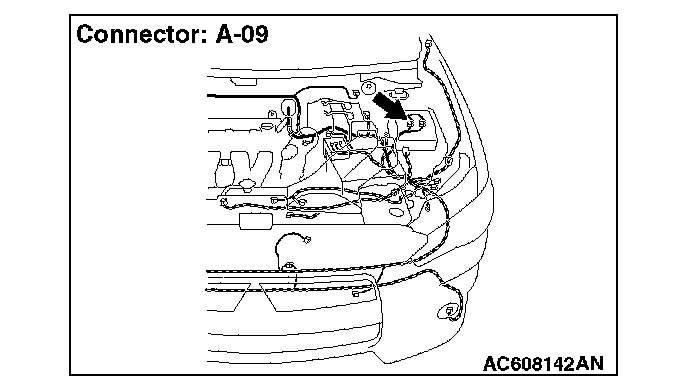 Connector: A-09

AC608142AN