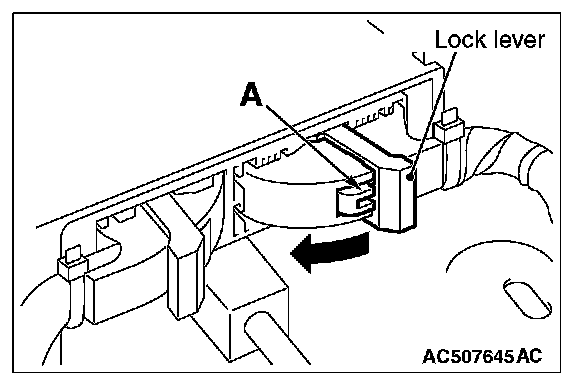 Lock lever
A
AC507645AC