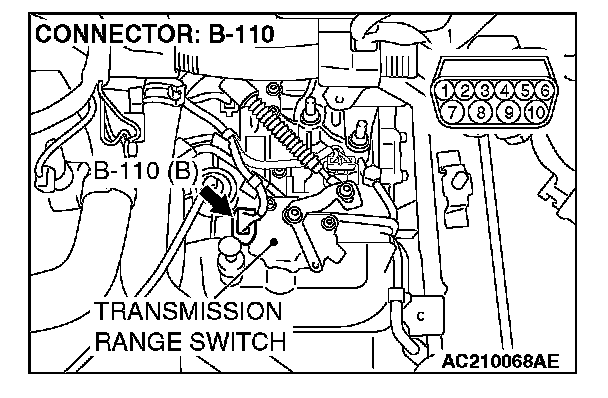 CONNECTOR: B-110

1 2 3 4 5 6
7 8 9 10

B-110 (B)

TRANSMISSION RANGE SWITCH

AC210068AE