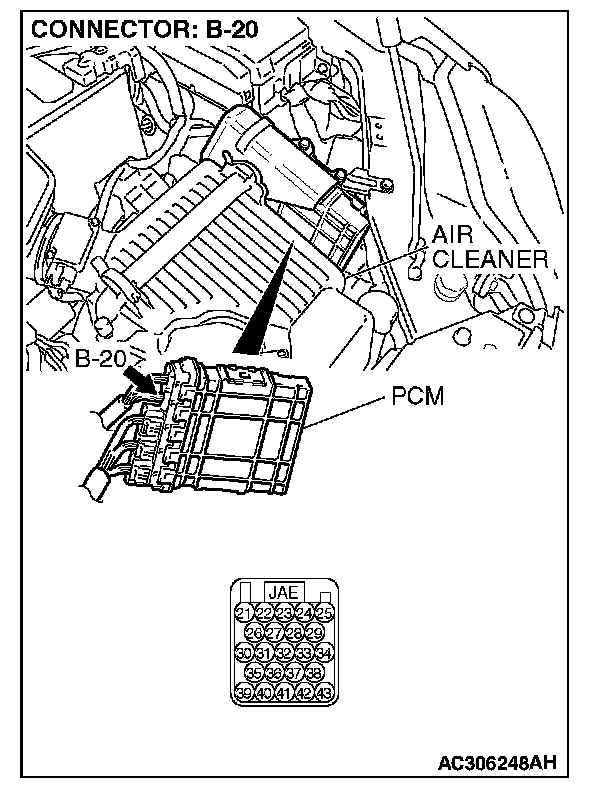 CONNECTOR: B-20

AIR CLEANER

B-20

PCM

JAE

21 22 23 24 25
26 27 28 29
30 31 32 33 34
35 36 37 38
39 40 41 42 43

AC306248AH