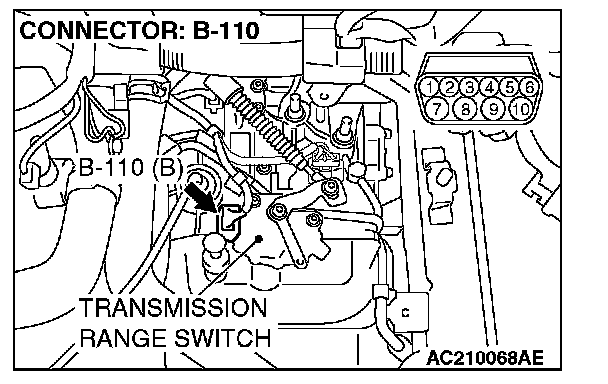 CONNECTOR: B-110

1 2 3 4 5 6
7 8 9 10

B-110 (B)

TRANSMISSION RANGE SWITCH

AC210068AE