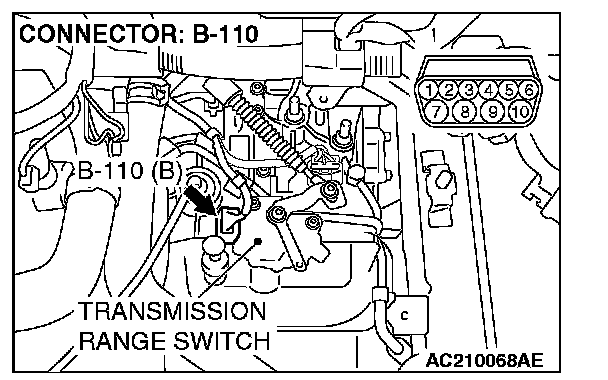 CONNECTOR: B-110

1 2 3 4 5 6
7 8 9 10

B-110 (B)

TRANSMISSION RANGE SWITCH

AC210068AE