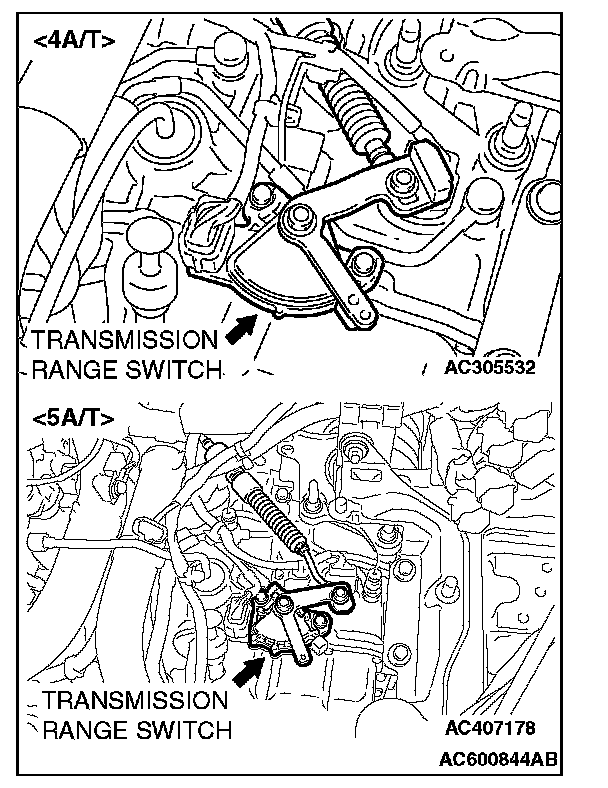 <4A/T>

TRANSMISSION RANGE SWITCH

AC305532

<5A/T>

TRANSMISSION RANGE SWITCH

AC407178

AC600844AB