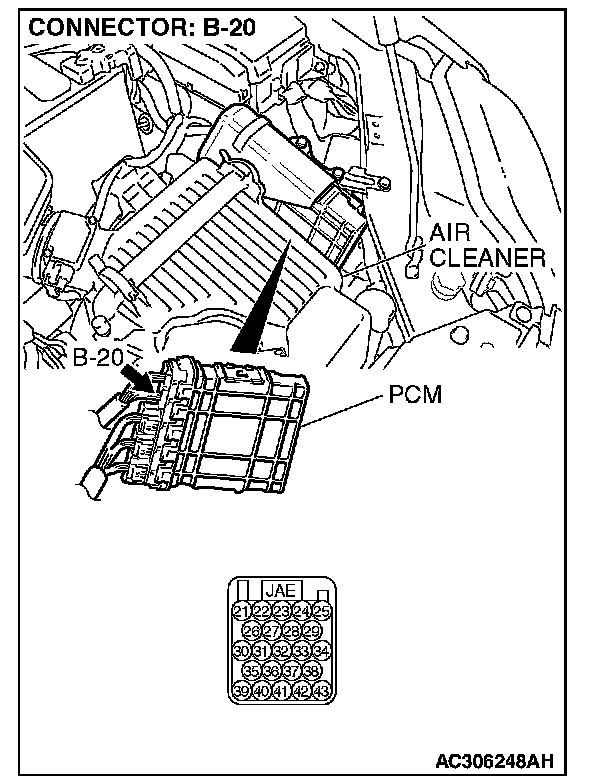 CONNECTOR: B-20

AIR CLEANER

B-20

PCM

JAE

21 22 23 24 25
26 27 28 29
30 31 32 33 34
35 36 37 38
39 40 41 42 43

AC306248AH