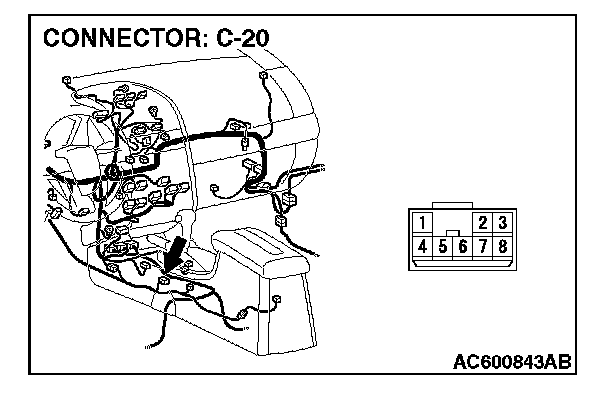 CONNECTOR: C-20

1 2 3
4 5 6 7 8

AC600843AB