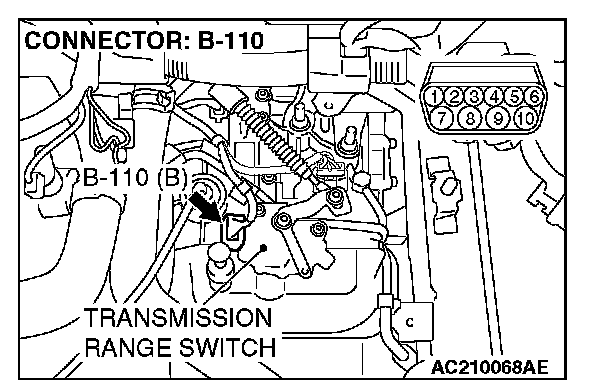 CONNECTOR: B-110

1 2 3 4 5 6
7 8 9 10

B-110 (B)

TRANSMISSION RANGE SWITCH

AC210068AE