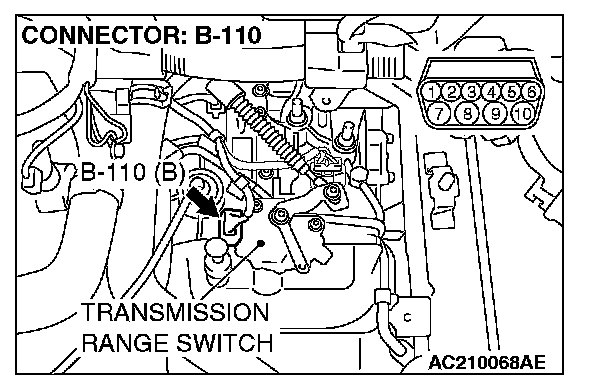 CONNECTOR: B-110

1 2 3 4 5 6
7 8 9 10

B-110 (B)

TRANSMISSION
RANGE SWITCH

AC210068AE