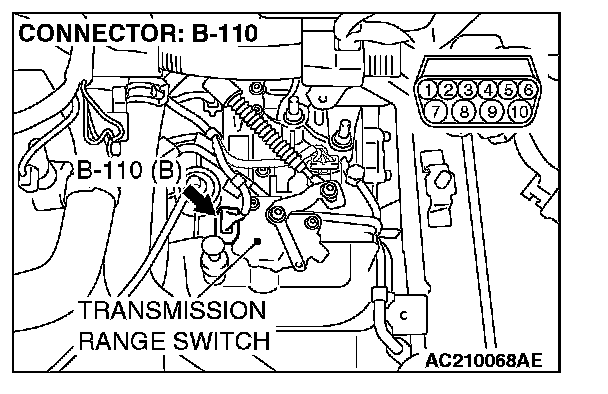 CONNECTOR: B-110

1 2 3 4 5 6
7 8 9 10

B-110 (B)

TRANSMISSION RANGE SWITCH

AC210068AE