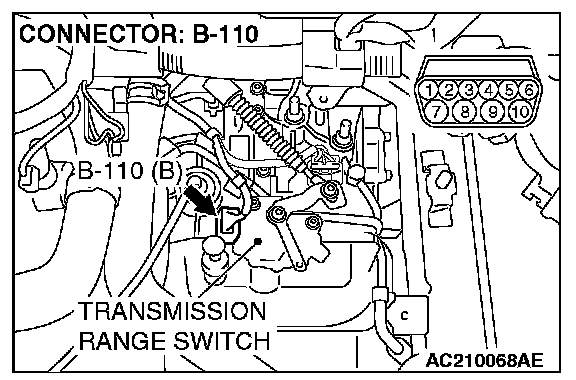 CONNECTOR: B-110

1 2 3 4 5 6
7 8 9 10

B-110 (B)

TRANSMISSION RANGE SWITCH

AC210068AE